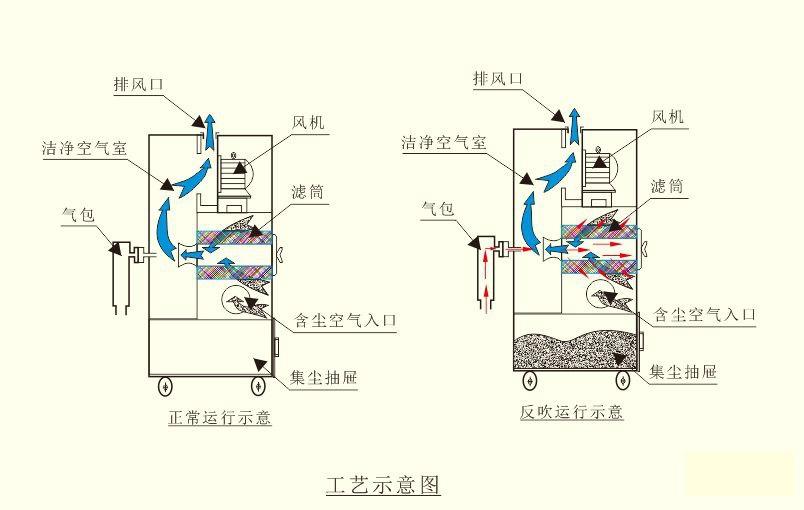 排风口
风机
洁净空气室
滤筒
气包
含尘空气入口
集尘抽屉
正常运行示意

排风口
风机
洁净空气室
滤筒
气包
含尘空气入口
集尘抽屉
反吹运行示意

工艺示意图